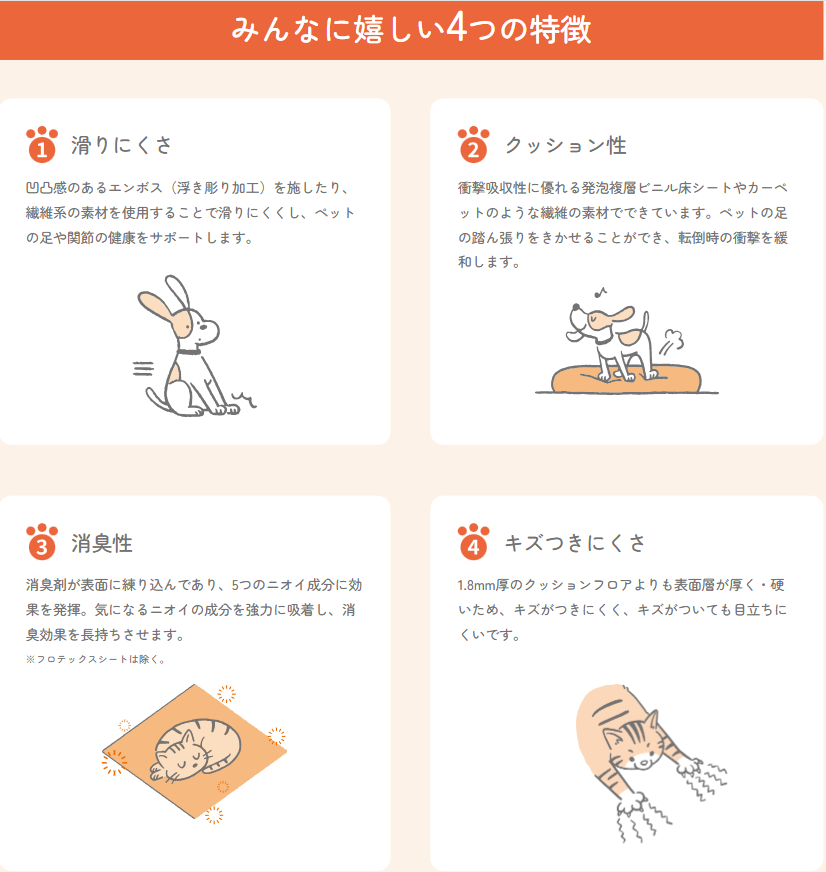 みんなに嬉しい4つの特徴

1 滑りにくさ

凹凸感のあるエンボス（浮き彫り加工）を施したり、繊維系の素材を使用することで滑りにくくし、ペットの足や関節の健康をサポートします。

2 クッション性

衝撃吸収性に優れる発泡複層ビニル床シートやカーペットのような繊維の素材でできています。ペットの足の踏ん張りをきかせることができ、転倒時の衝撃を緩和します。

3 消臭性

消臭剤が表面に練り込んであり、5つのニオイ成分に効果を発揮。気になるニオイの成分を強力に吸着し、消臭効果を長持ちさせます。
※フロテックスシートは除く。

4 キズつきにくさ

1.8mm厚のクッションフロアよりも表面層が厚く・硬いため、キズがつきにくく、キズがついても目立ちにくいです。