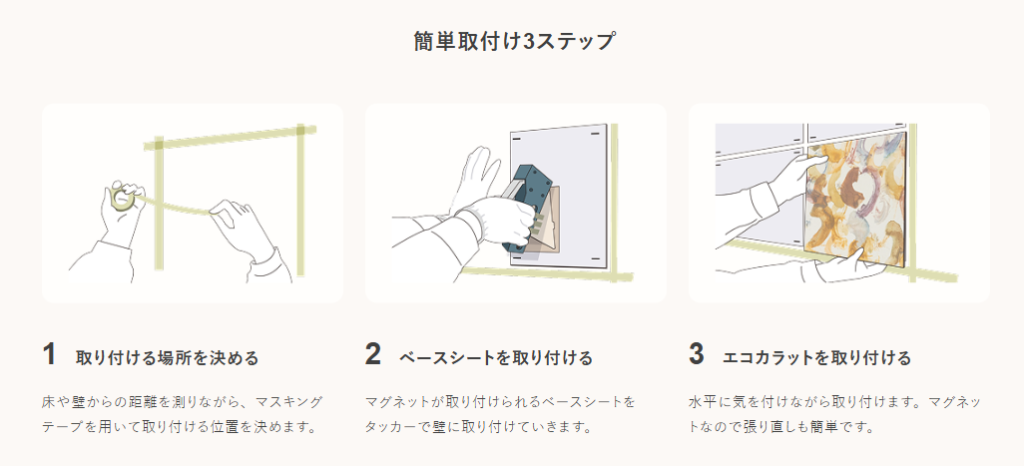 簡単取付け3ステップ

1 取り付ける場所を決める

床や壁からの距離を測りながら、マスキングテープを用いて取り付ける位置を決めます。

2 ベースシートを取り付ける

マグネットが取り付けられるベースシートをタッカーで壁に取り付けていきます。

3 エコカラットを取り付ける

水平に気を付けながら取り付けます。マグネットなので張り直しも簡単です。